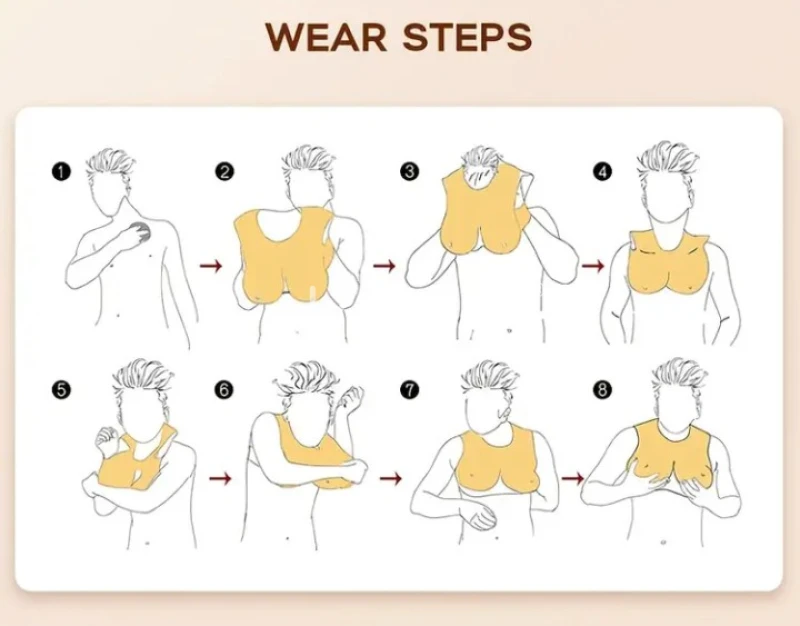 WEAR STEPS

1
2
3
4
5
6
7
8