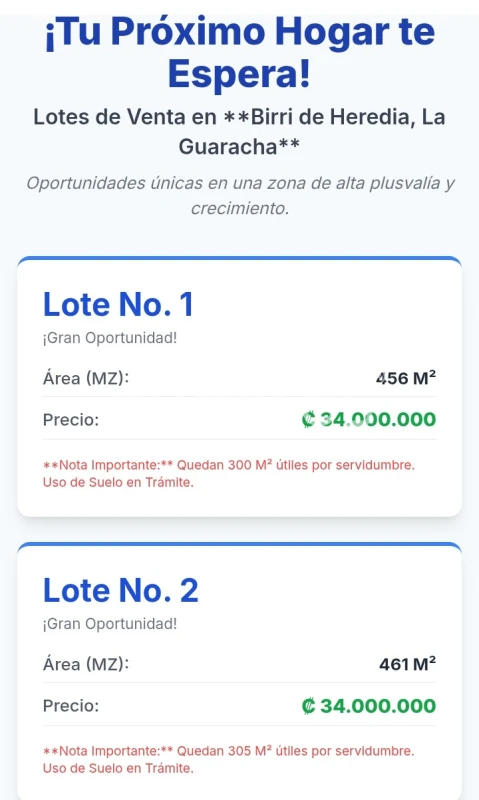 ¡Tu Próximo Hogar te Espera!

Lotes de Venta en **Birri de Heredia, La Guaracha**

Oportunidades únicas en una zona de alta plusvalía y crecimiento.

Lote No. 1

¡Gran Oportunidad!

Área (MZ): 456 M²

Precio: ₡ 34.000.000

**Nota Importante:** Quedan 300 M² útiles por servidumbre. Uso de Suelo en Trámite.

Lote No. 2

¡Gran Oportunidad!

Área (MZ): 461 M²

Precio: ₡ 34.000.000

**Nota Importante:** Quedan 305 M² útiles por servidumbre. Uso de Suelo en Trámite.